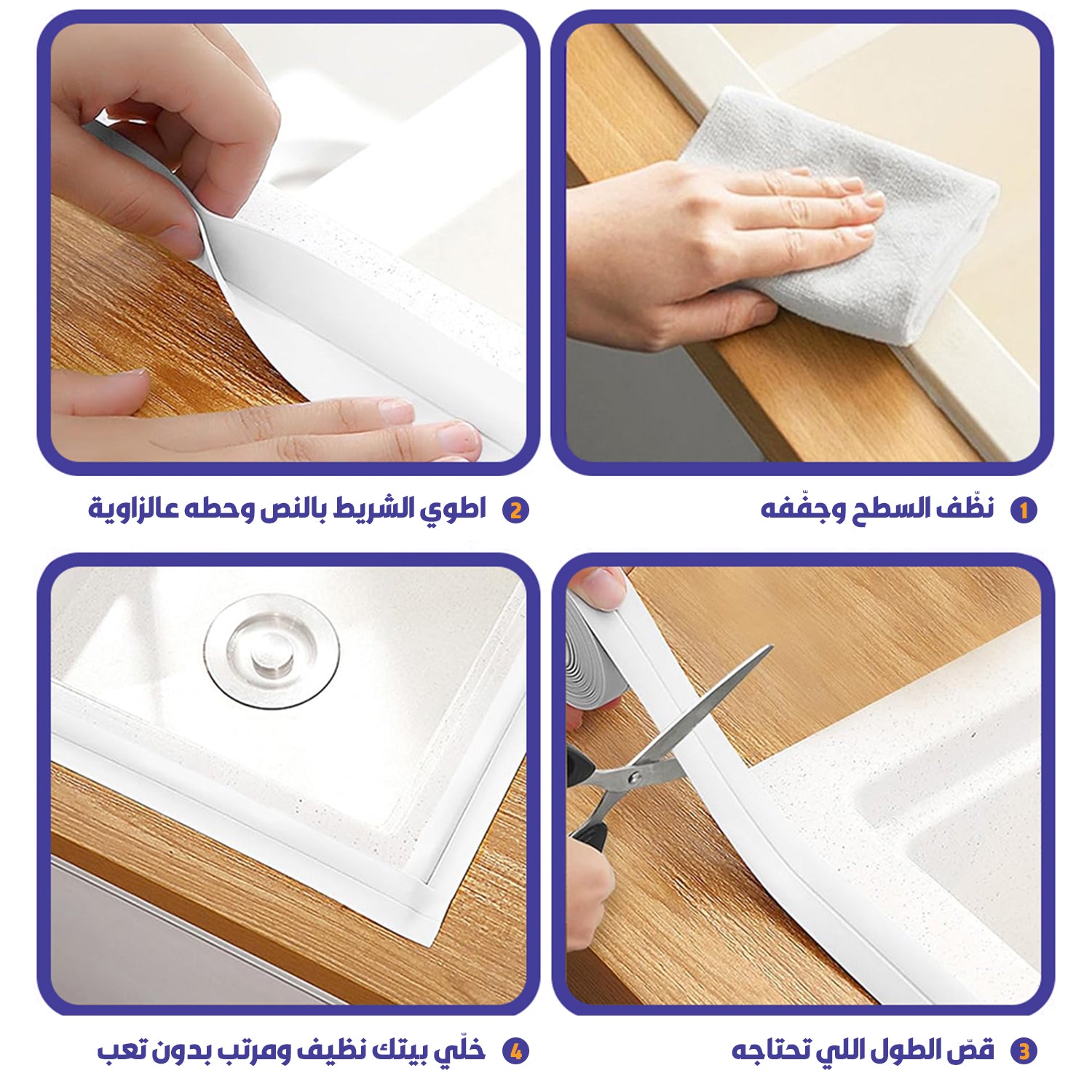 1 نظّف السطح وجفّفه

2 اطوي الشريط بالنص وحطه عالزاوية

3 قصّ الطول اللي تحتاجه

4 خلّي بيتك نظيف ومرتب بدون تعب